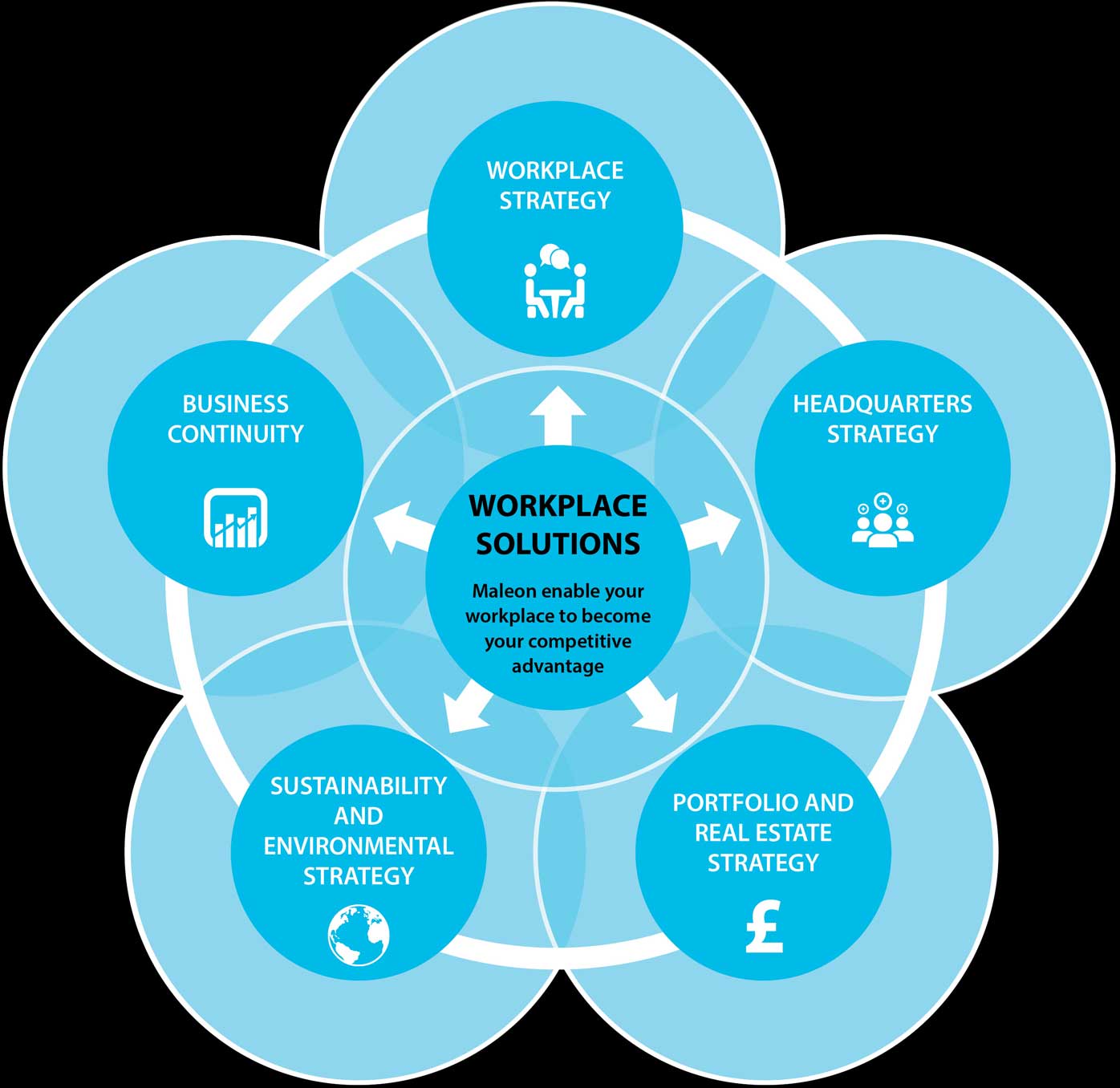 WORKPLACE STRATEGY

BUSINESS CONTINUITY

HEADQUARTERS STRATEGY

WORKPLACE SOLUTIONS

Maleon enable your workplace to become your competitive advantage

SUSTAINABILITY AND ENVIRONMENTAL STRATEGY

PORTFOLIO AND REAL ESTATE STRATEGY

£